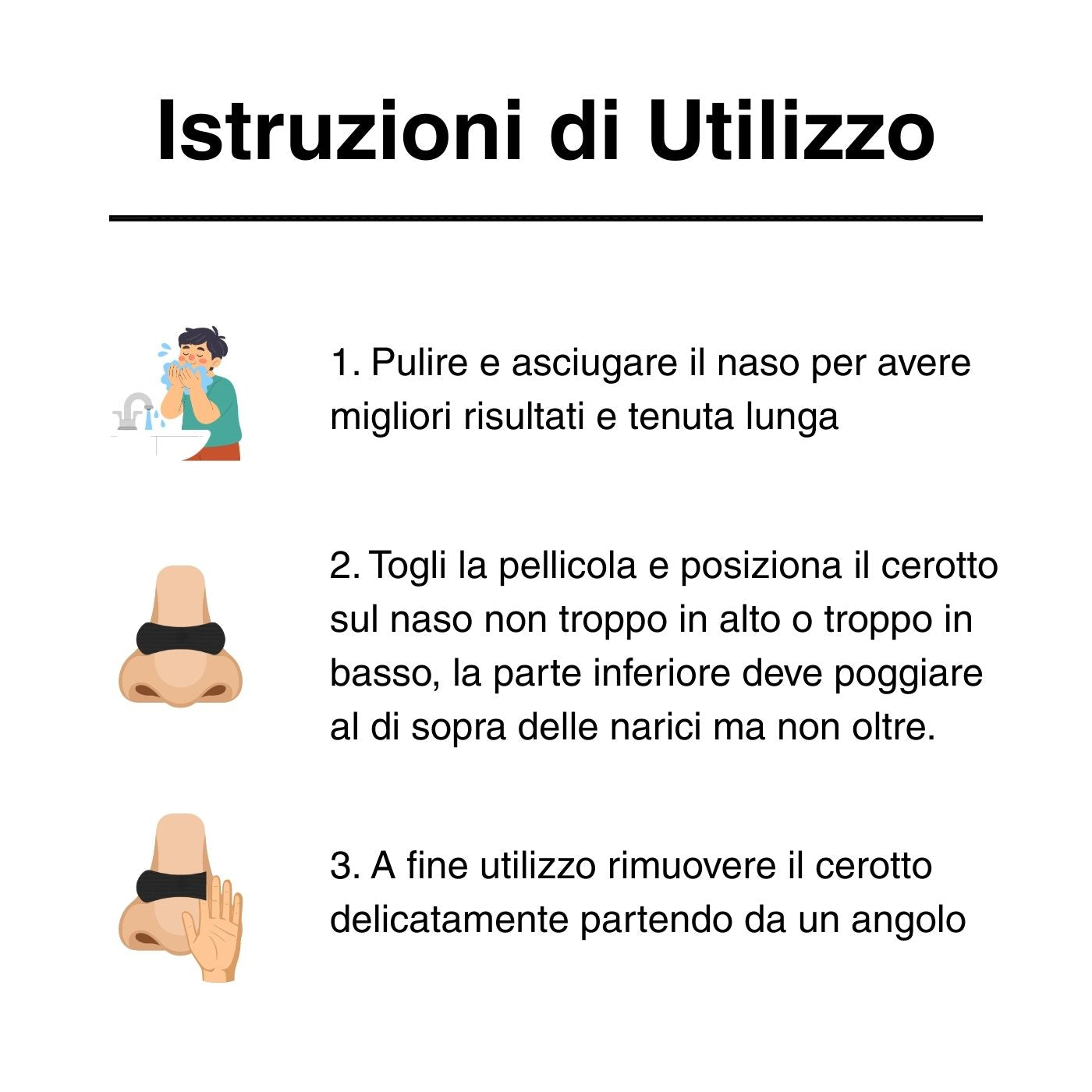 Istruzioni di Utilizzo

1. Pulire e asciugare il naso per avere migliori risultati e tenuta lunga

2. Togli la pellicola e posiziona il cerotto sul naso non troppo in alto o troppo in basso, la parte inferiore deve poggiare al di sopra delle narici ma non oltre.

3. A fine utilizzo rimuovere il cerotto delicatamente partendo da un angolo