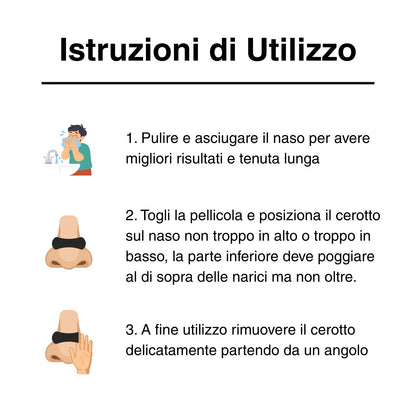 Istruzioni di Utilizzo

1. Pulire e asciugare il naso per avere migliori risultati e tenuta lunga

2. Togli la pellicola e posiziona il cerotto sul naso non troppo in alto o troppo in basso, la parte inferiore deve poggiare al di sopra delle narici ma non oltre.

3. A fine utilizzo rimuovere il cerotto delicatamente partendo da un angolo